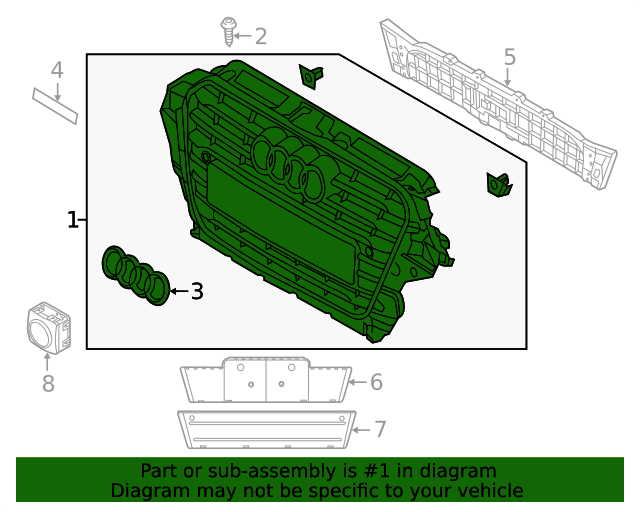 2
4
5
1
3
8
6
7

Part or sub-assembly is #1 in diagram
Diagram may not be specific to your vehicle