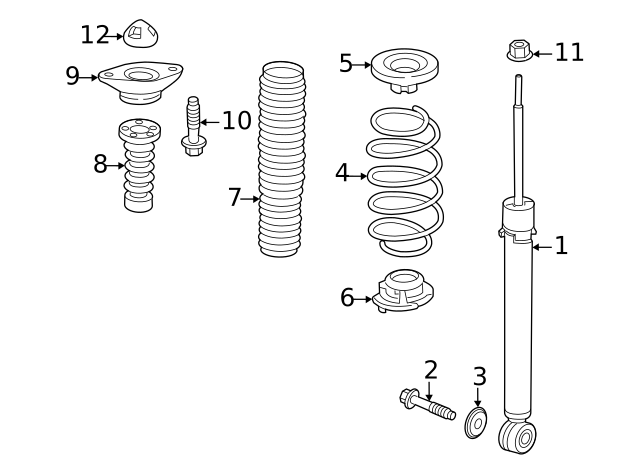 12
9
10
8
7
5
4
6
11
1
2
3