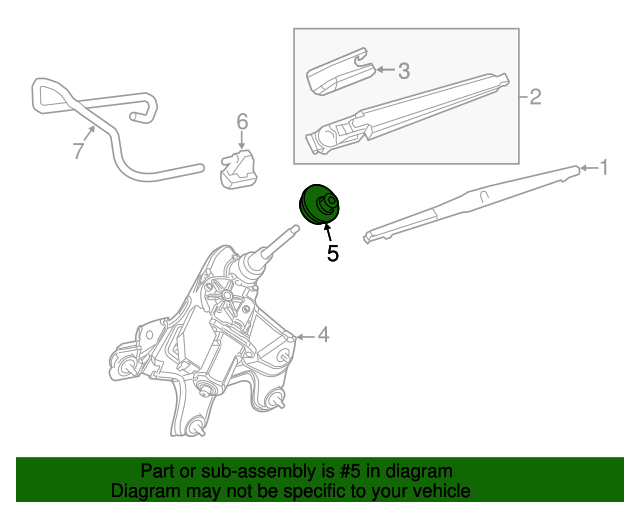 3
2
6
7
1
5
4

Part or sub-assembly is #5 in diagram
Diagram may not be specific to your vehicle