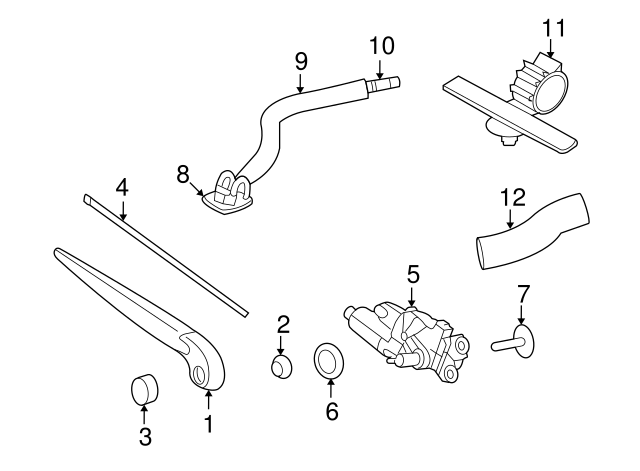 11
10
9
8
4
12
5
7
2
6
3
1