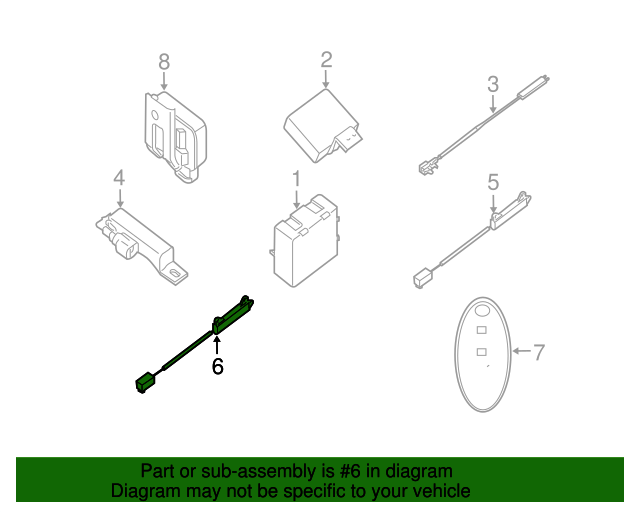 8
2
3
4
1
5
6
7

Part or sub-assembly is #6 in diagram
Diagram may not be specific to your vehicle