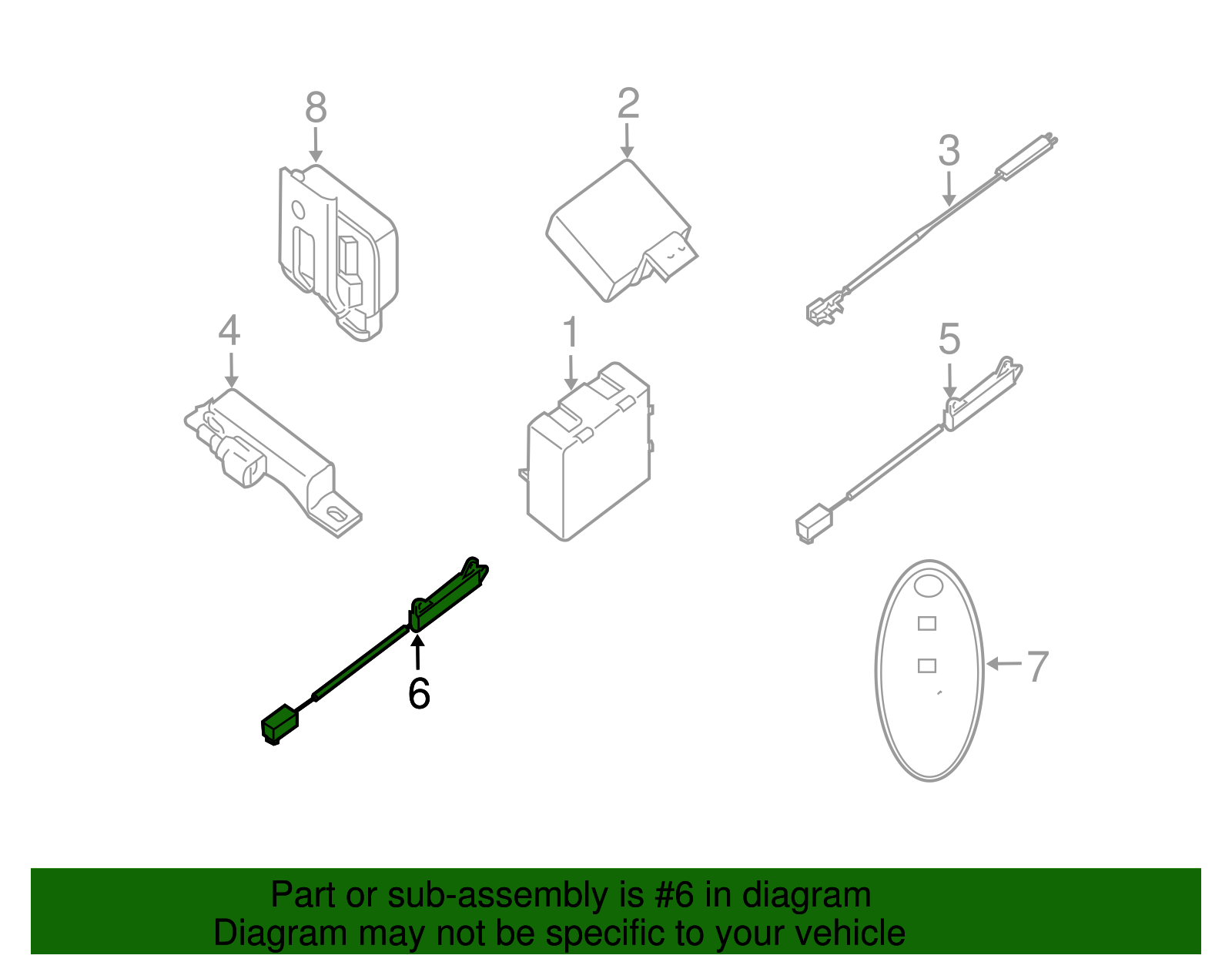 8
2
3
4
1
5
6
7

Part or sub-assembly is #6 in diagram
Diagram may not be specific to your vehicle