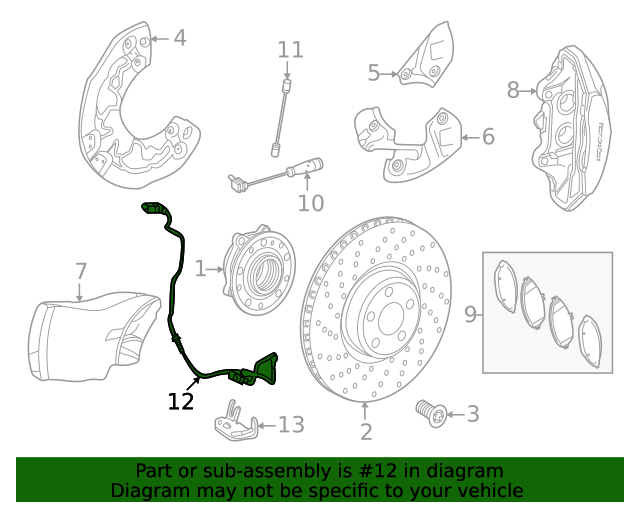 4

11

5

8

6

10

7

1

9

12

13

3

2

Part or sub-assembly is #12 in diagram
Diagram may not be specific to your vehicle