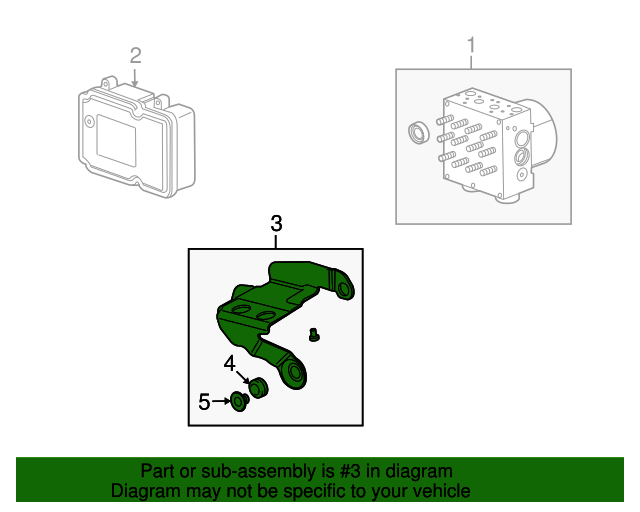 2

1

3

4

5

Part or sub-assembly is #3 in diagram
Diagram may not be specific to your vehicle