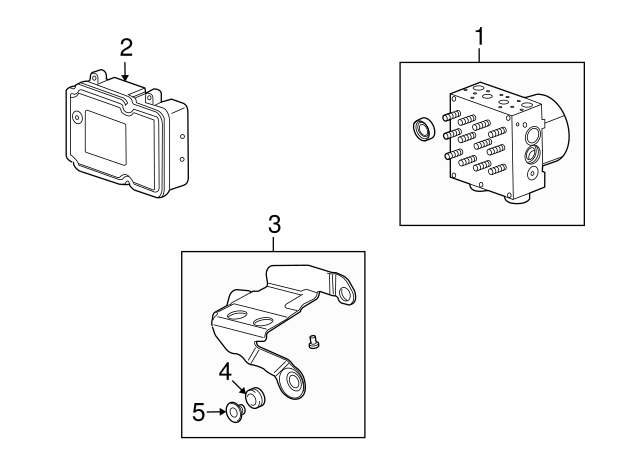 2
1
3
4
5