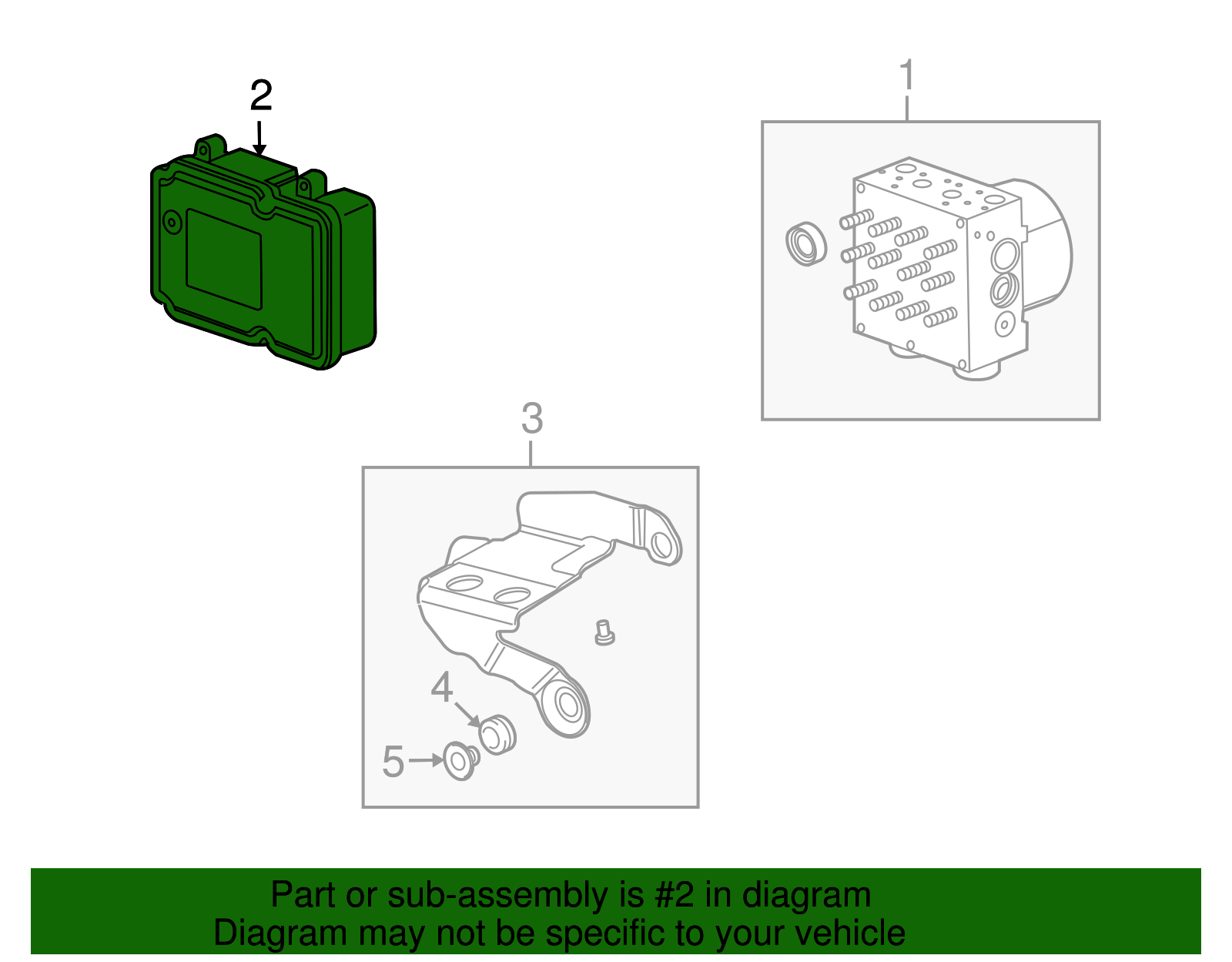 2

1

3

4

5

Part or sub-assembly is #2 in diagram
Diagram may not be specific to your vehicle