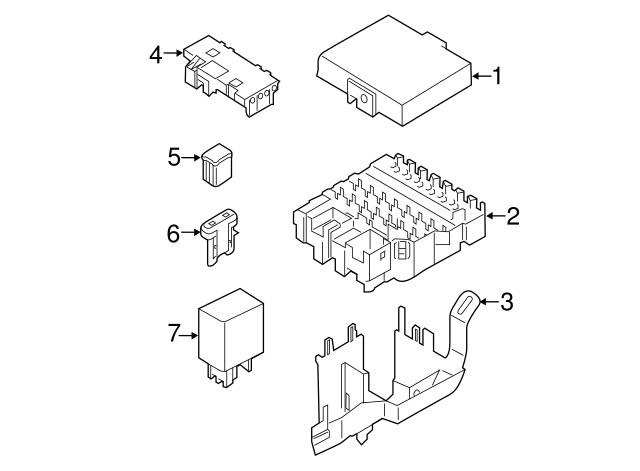 4
1
5
2
6
3
7