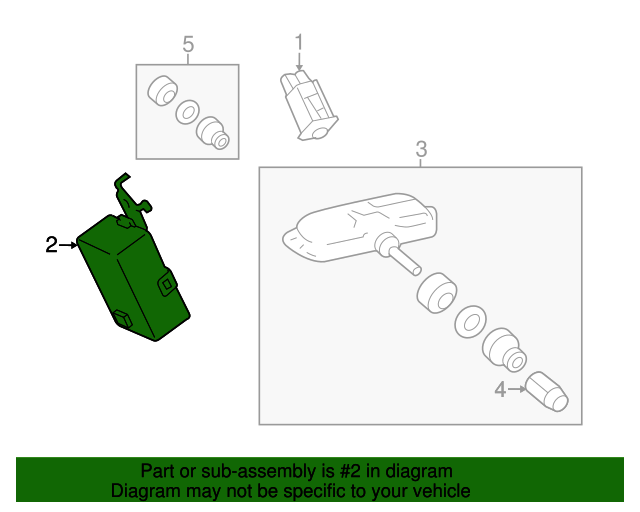 5
1
3
2
4

Part or sub-assembly is #2 in diagram
Diagram may not be specific to your vehicle