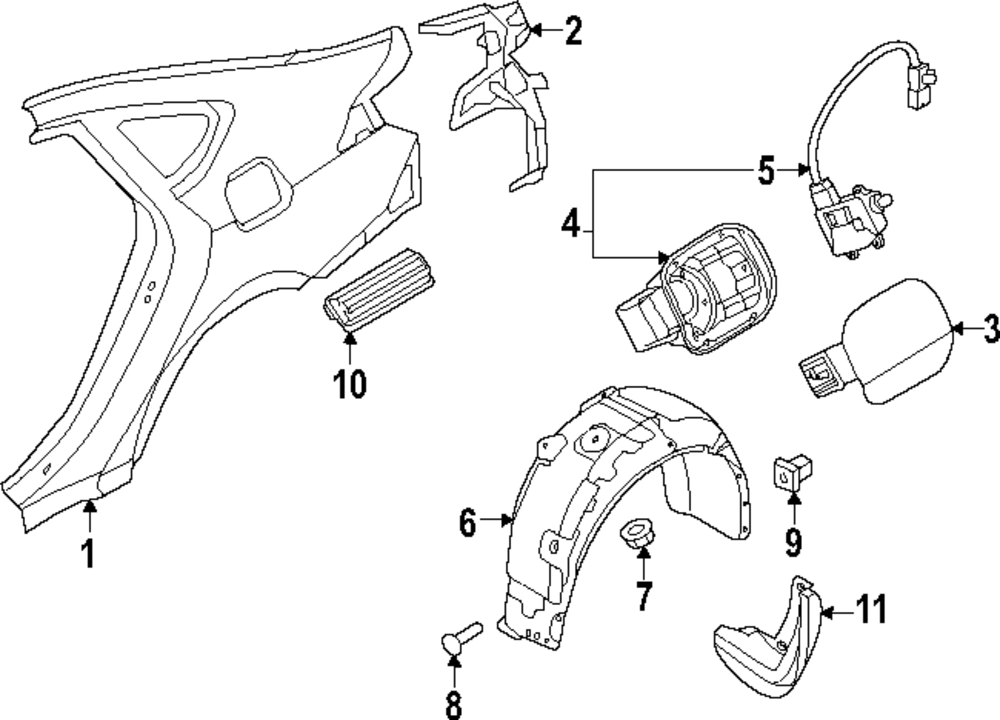 2
5
4
3
10
1
6
9
7
11
8