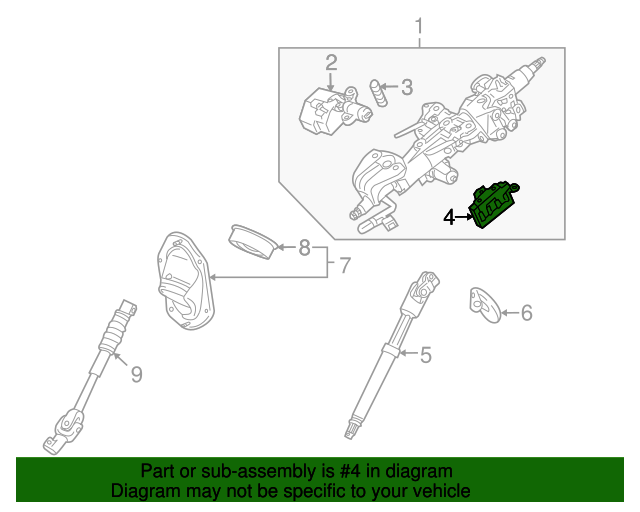 1
2
3
4
8
7
6
5
9

Part or sub-assembly is #4 in diagram
Diagram may not be specific to your vehicle