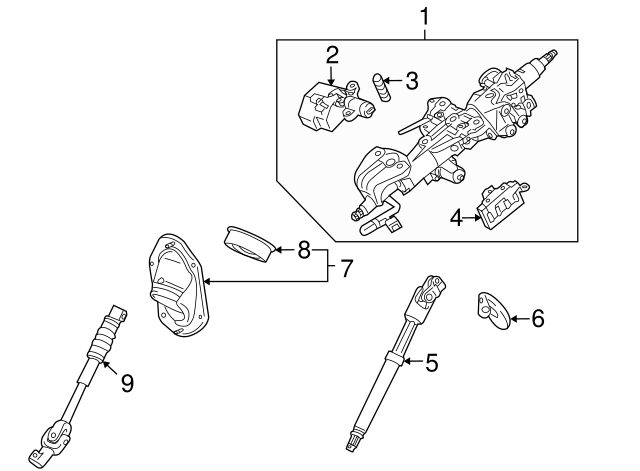 1
2
3
4
8
7
6
5
9