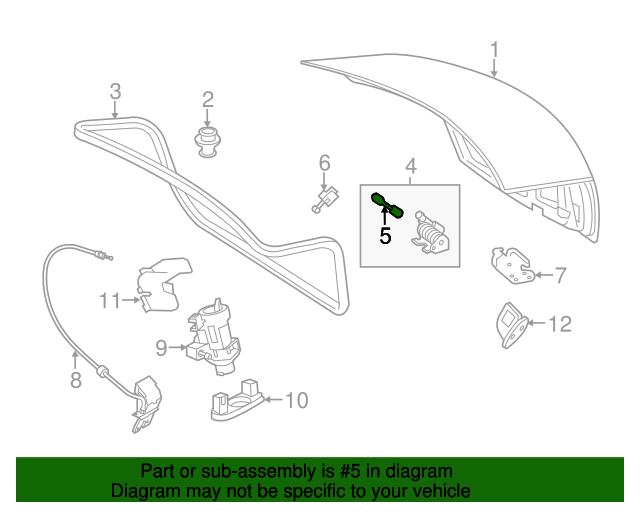 1
3
2
6
4
5
7
11
12
9
8
10

Part or sub-assembly is #5 in diagram
Diagram may not be specific to your vehicle