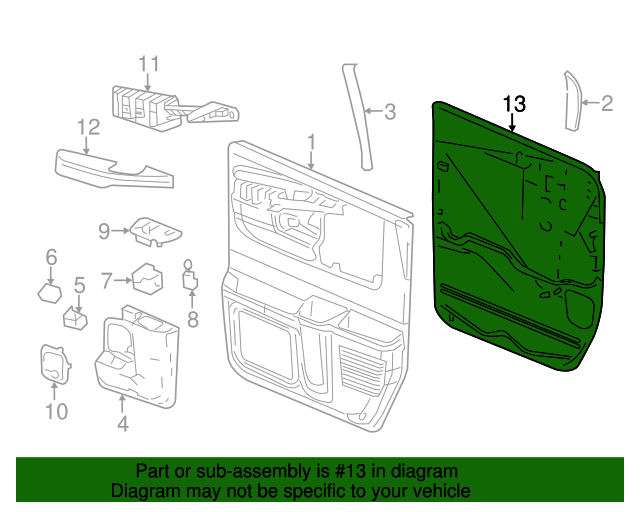 11
12
3
13
2
1
9
6
7
5
8
10
4

Part or sub-assembly is #13 in diagram
Diagram may not be specific to your vehicle