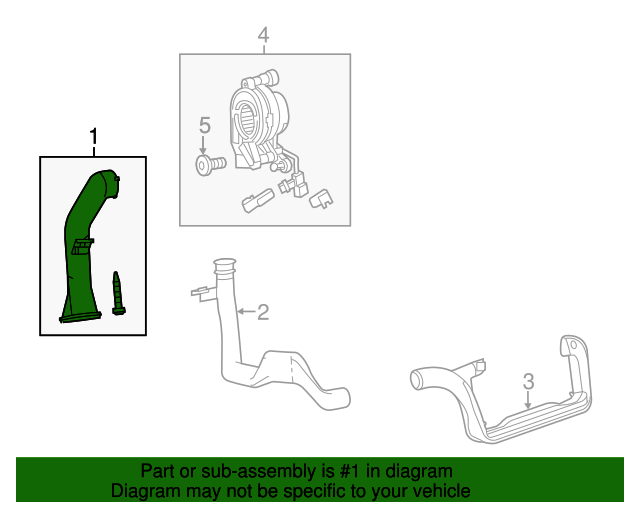 4

5

1

2

3

Part or sub-assembly is #1 in diagram
Diagram may not be specific to your vehicle