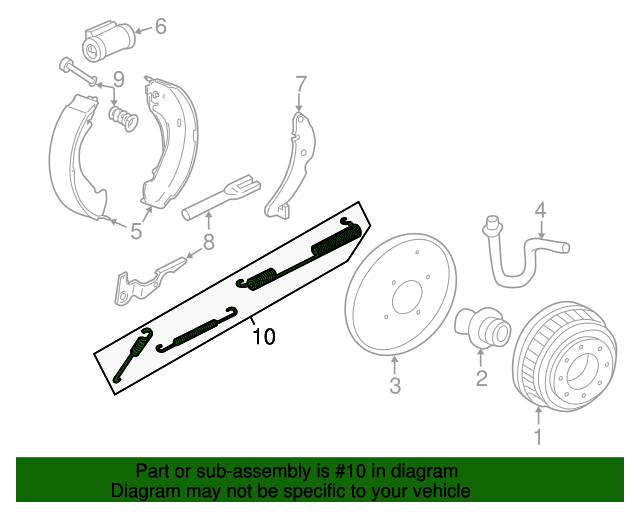 6
9
7
5
8
4
10
3
2
1

Part or sub-assembly is #10 in diagram
Diagram may not be specific to your vehicle