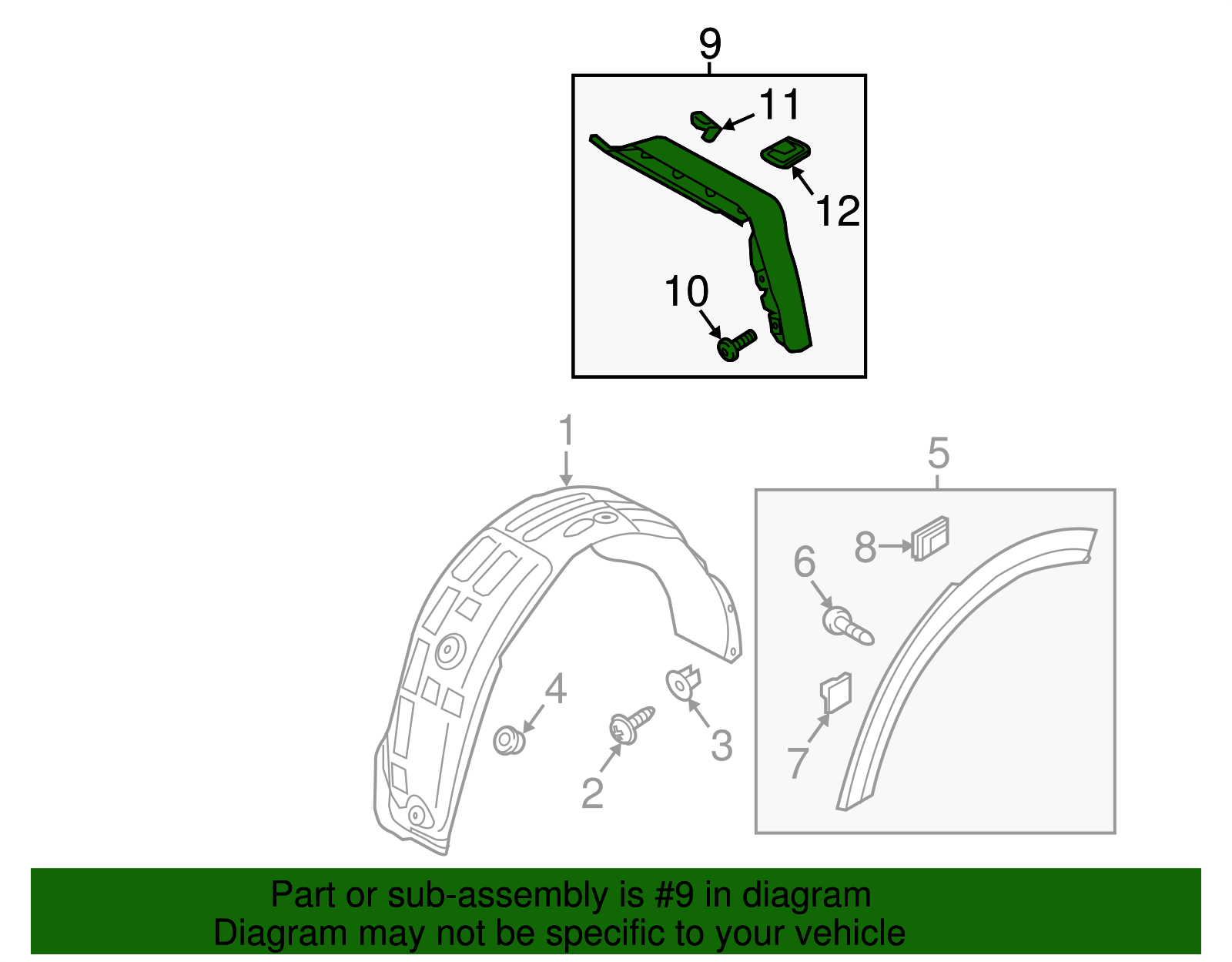 9
11
12
10
1
5
8
6
4
3
2
7

Part or sub-assembly is #9 in diagram
Diagram may not be specific to your vehicle