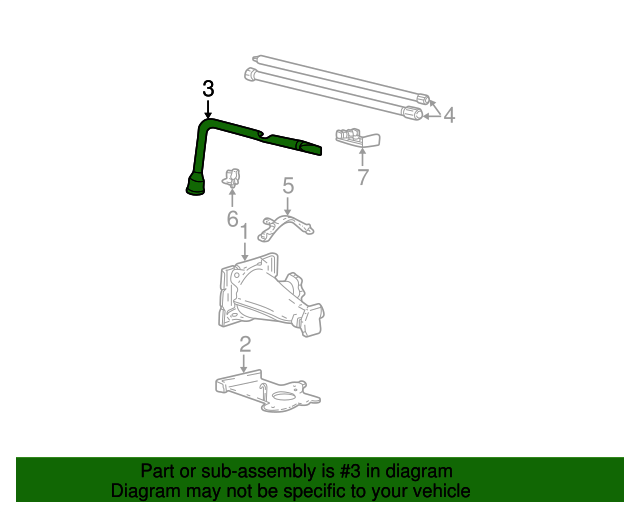 3
4
7
5
6
1
2

Part or sub-assembly is #3 in diagram
Diagram may not be specific to your vehicle