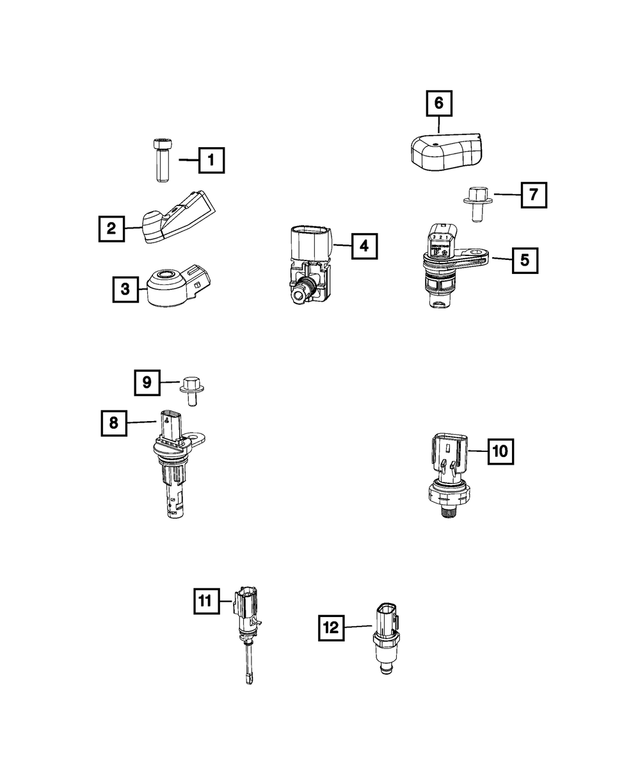 6
1
7
2
4
5
3
9
8
10
11
12