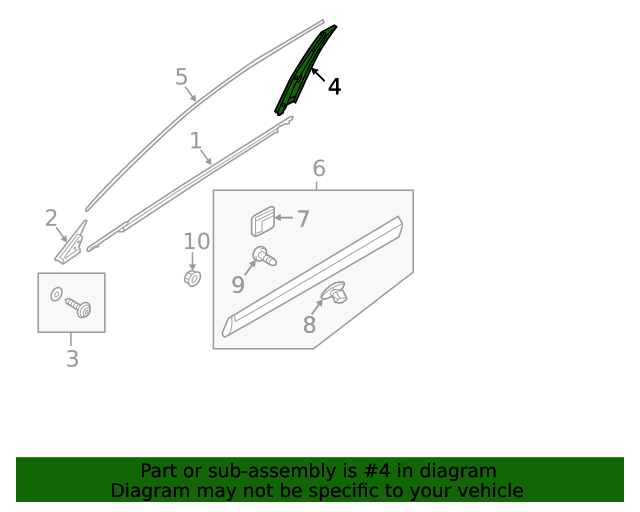 5
4
1
6
2
7
10
9
8
3

Part or sub-assembly is #4 in diagram
Diagram may not be specific to your vehicle