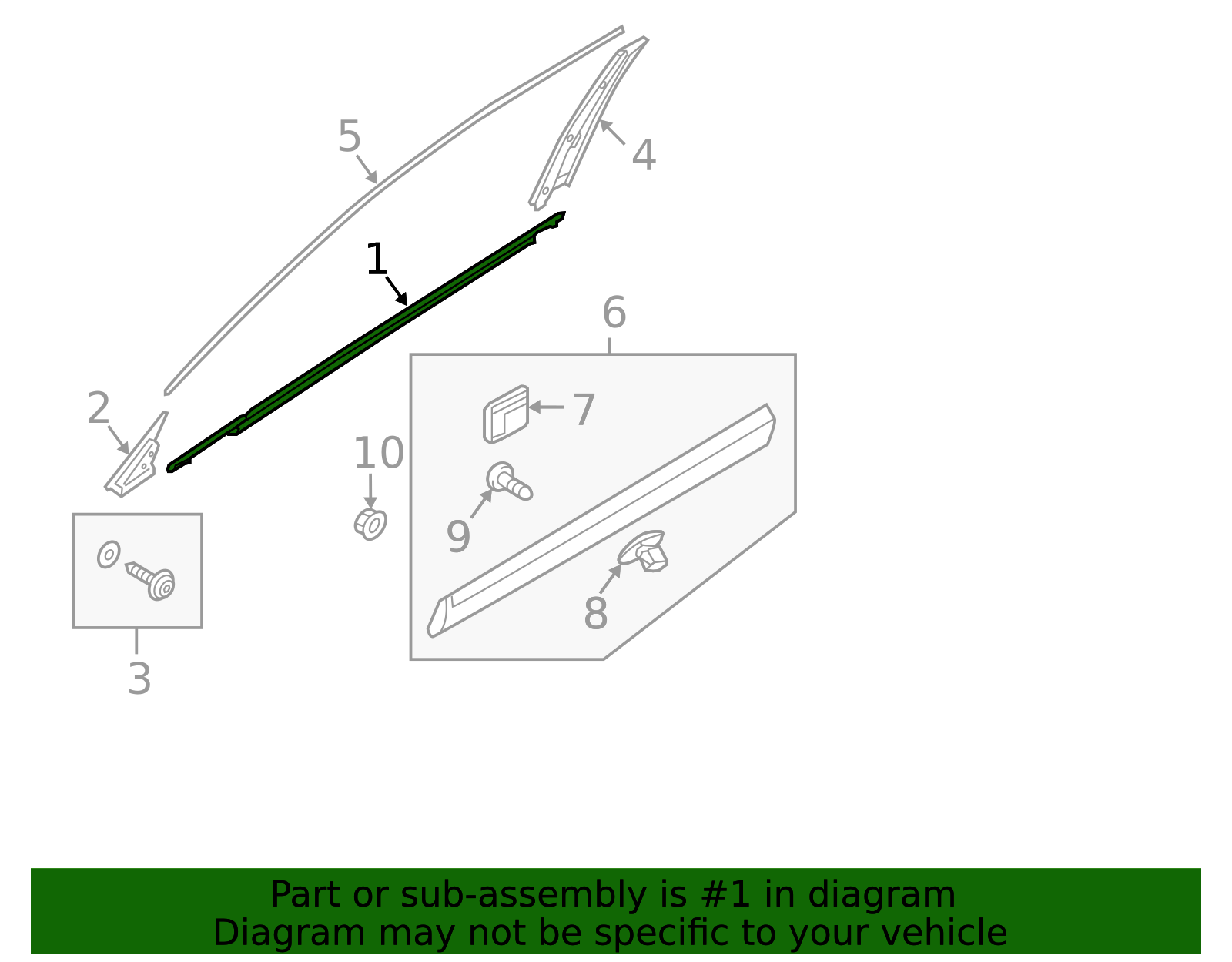 5
4
1
6
2
7
10
9
8
3

Part or sub-assembly is #1 in diagram
Diagram may not be specific to your vehicle