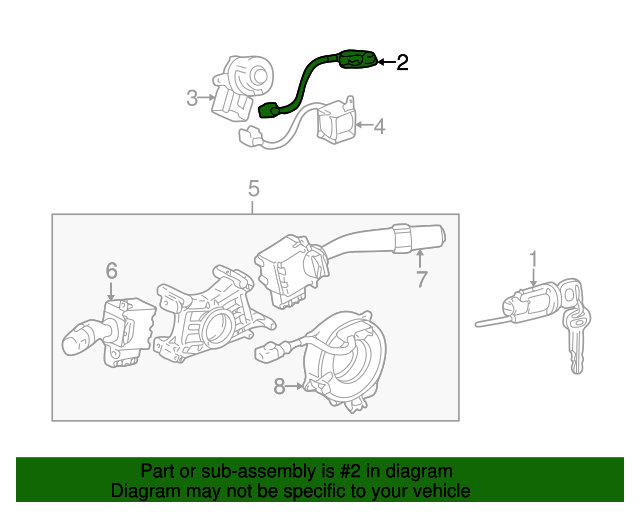 2
3
4
5
6
7
1
8

Part or sub-assembly is #2 in diagram
Diagram may not be specific to your vehicle