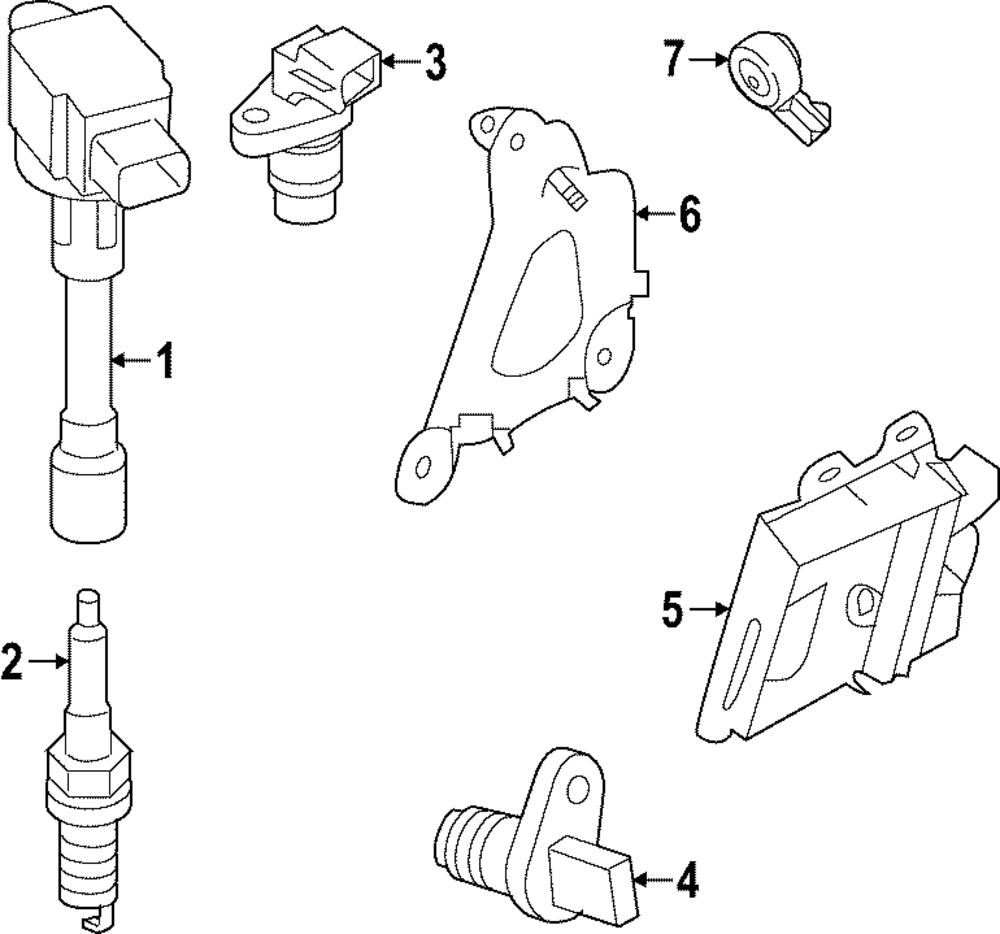 3
7
6
1
5
2
4