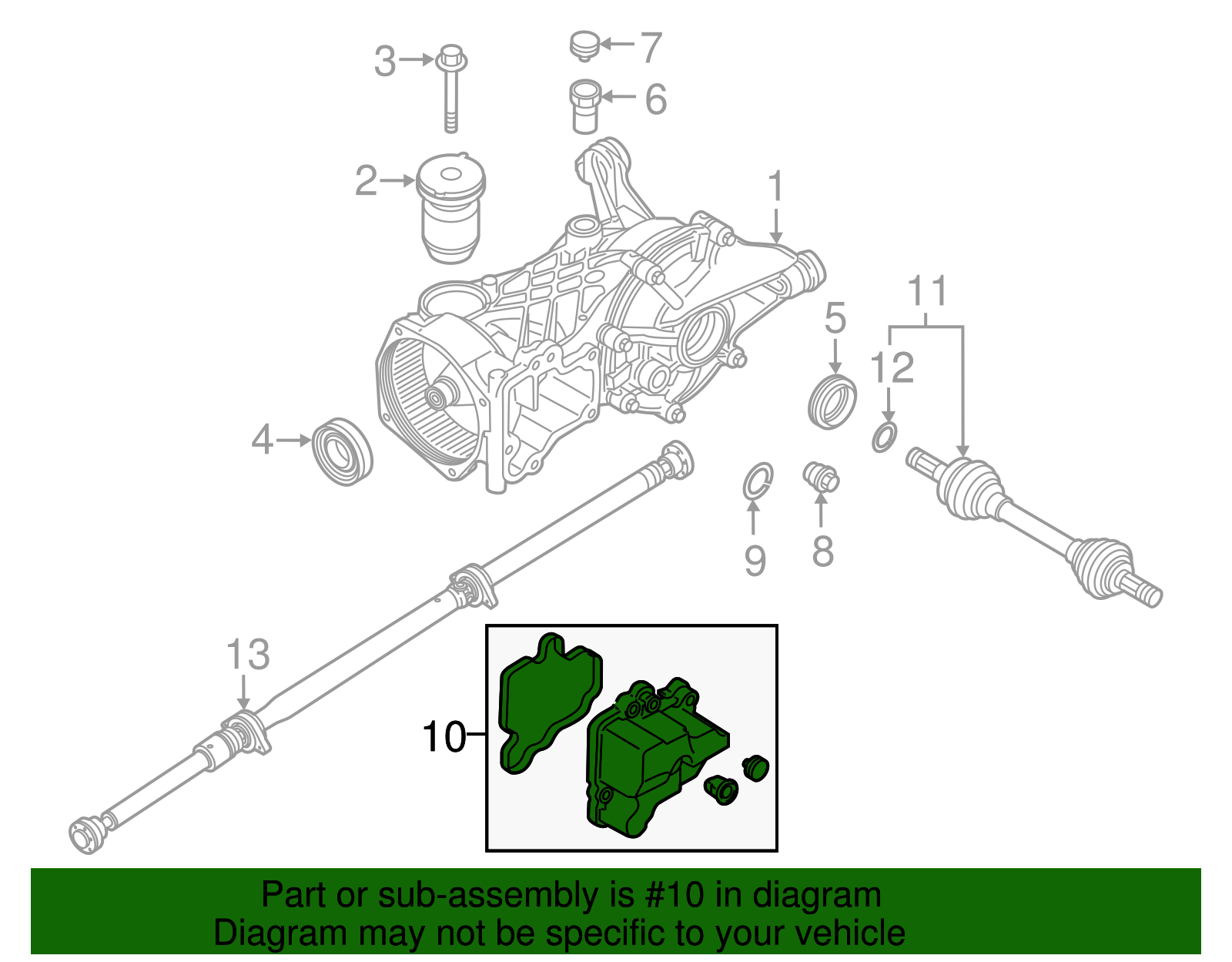 3
7
6
2
1
11
5
12
4
9
8
13
10

Part or sub-assembly is #10 in diagram
Diagram may not be specific to your vehicle