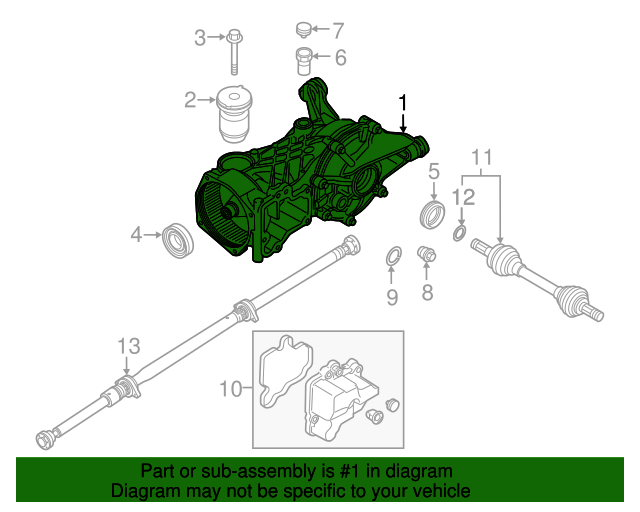 3
7
6
2
1
11
5
12
4
9
8
13
10

Part or sub-assembly is #1 in diagram
Diagram may not be specific to your vehicle