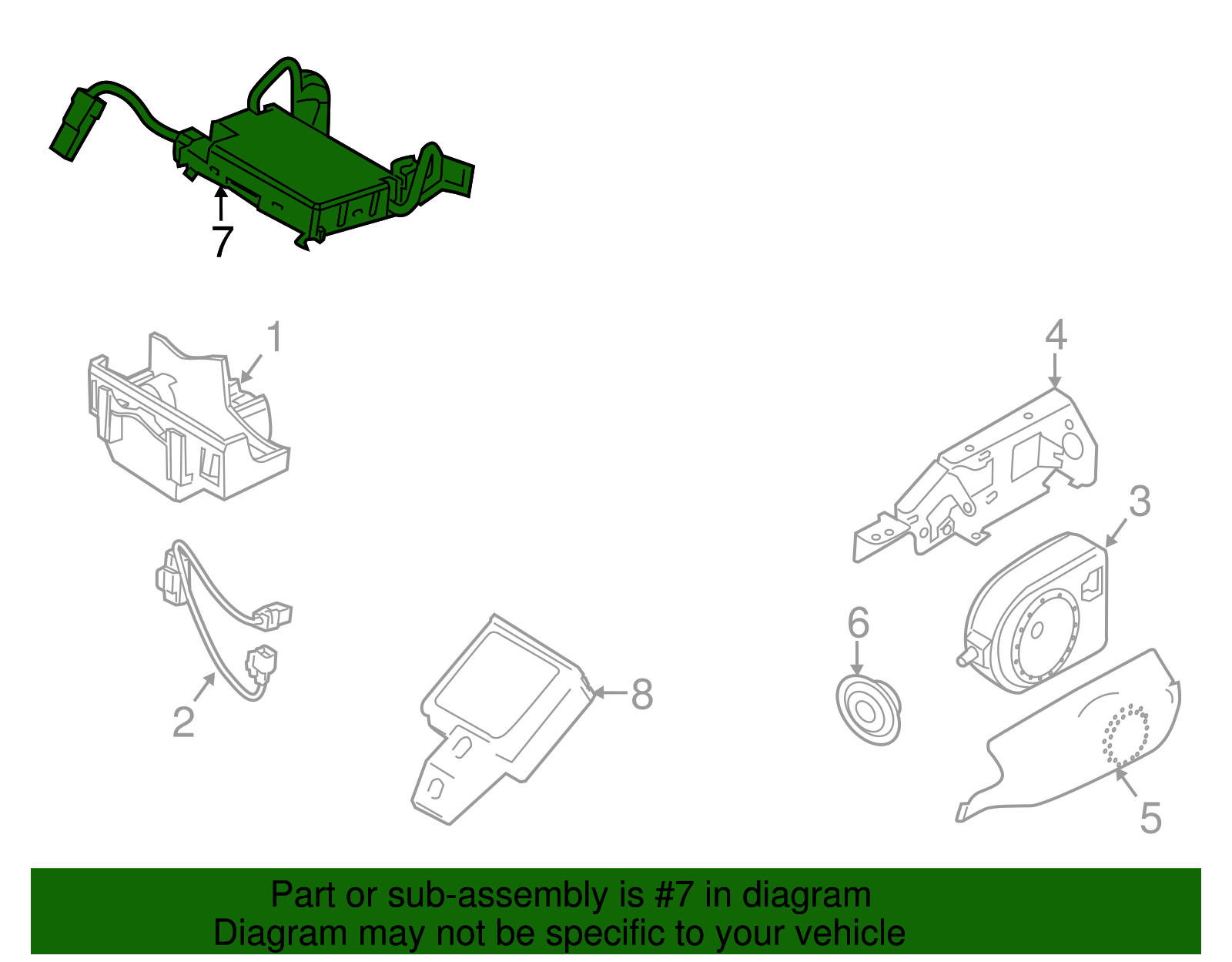 7

1

4

3

2

6

8

5

Part or sub-assembly is #7 in diagram
Diagram may not be specific to your vehicle