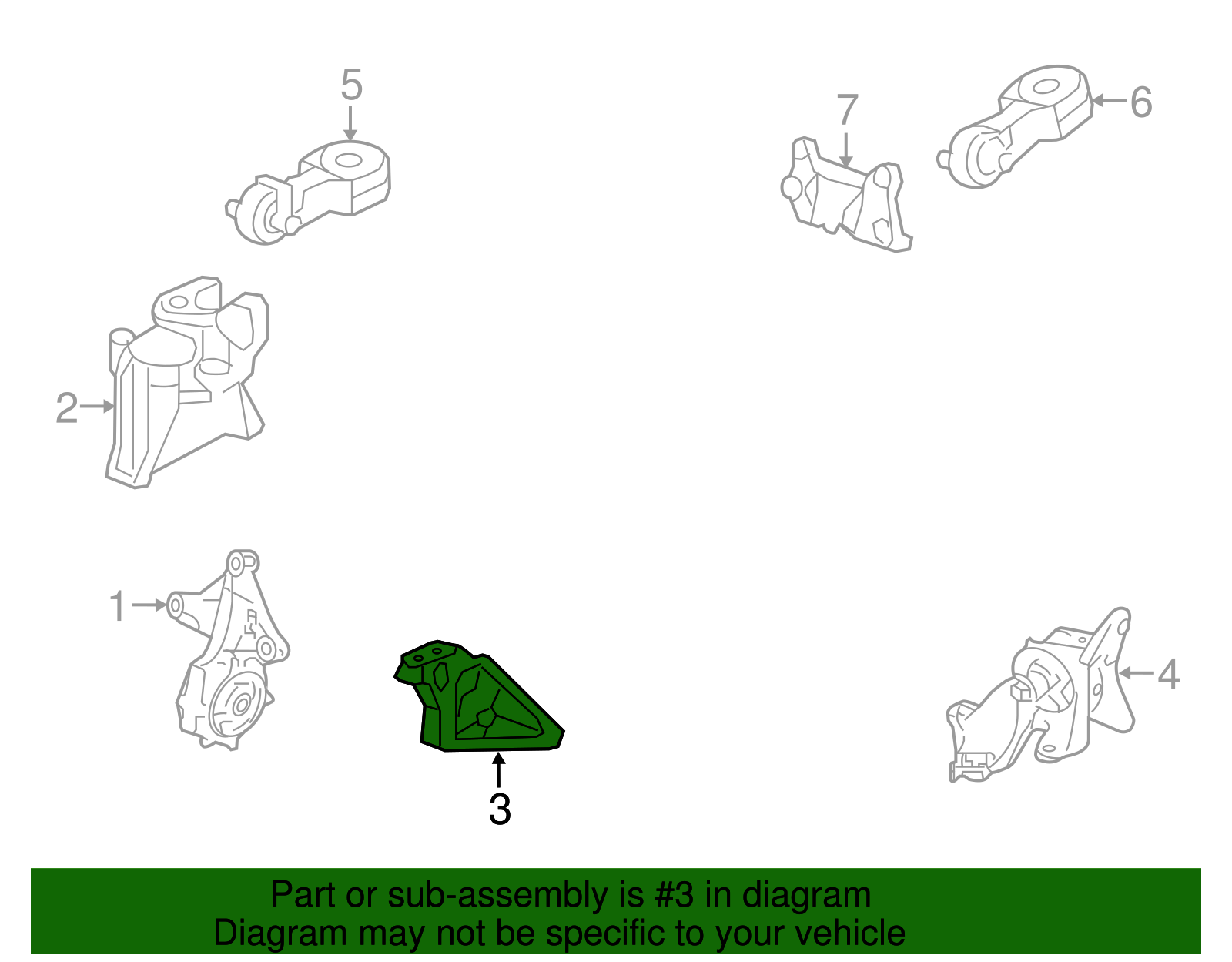 5
7
6
2
1
3
4
Part or sub-assembly is #3 in diagram
Diagram may not be specific to your vehicle