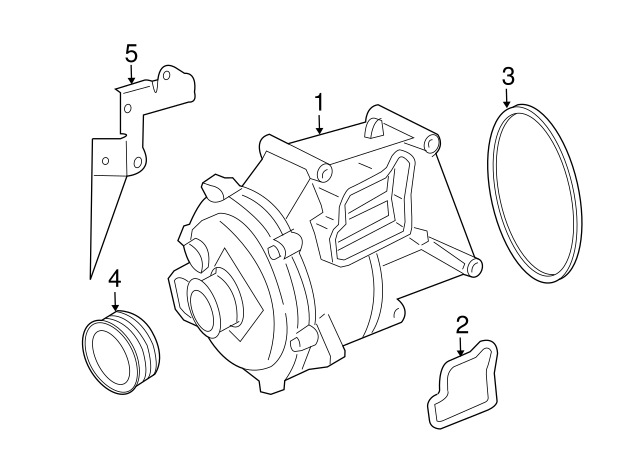 5
1
3
4
2