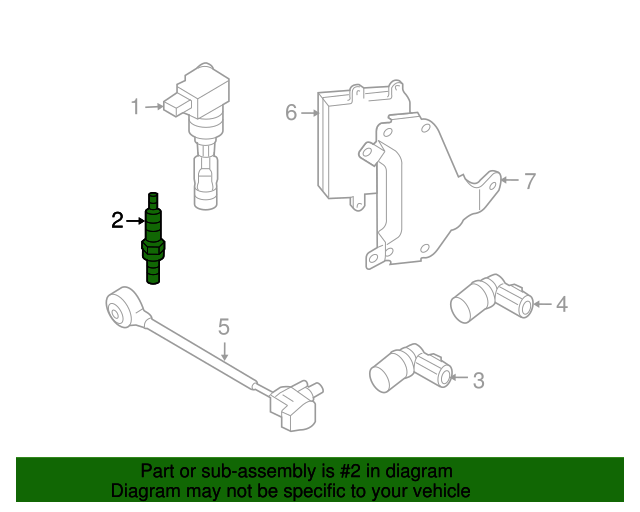 1
6
7
2
4
5
3

Part or sub-assembly is #2 in diagram
Diagram may not be specific to your vehicle