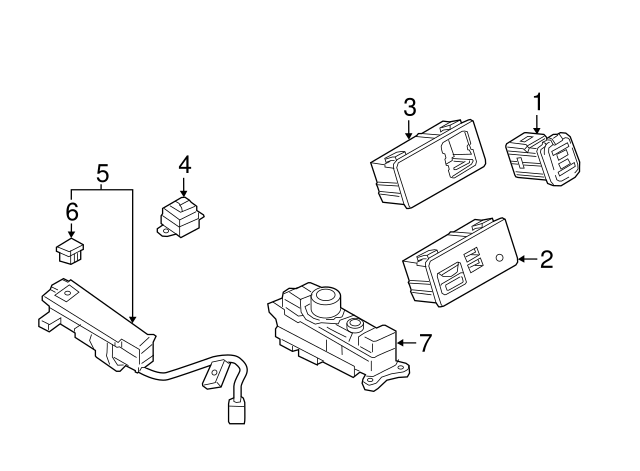 3
1
5
4
6
2
7