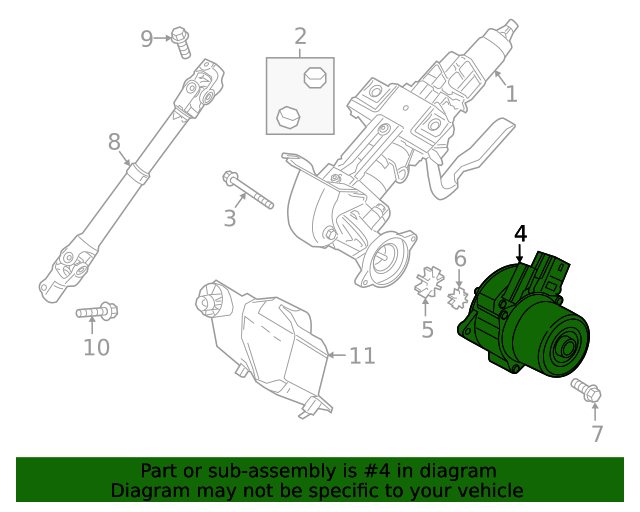 9
2
1
8
3
4
6
5
10
11
7

Part or sub-assembly is #4 in diagram
Diagram may not be specific to your vehicle