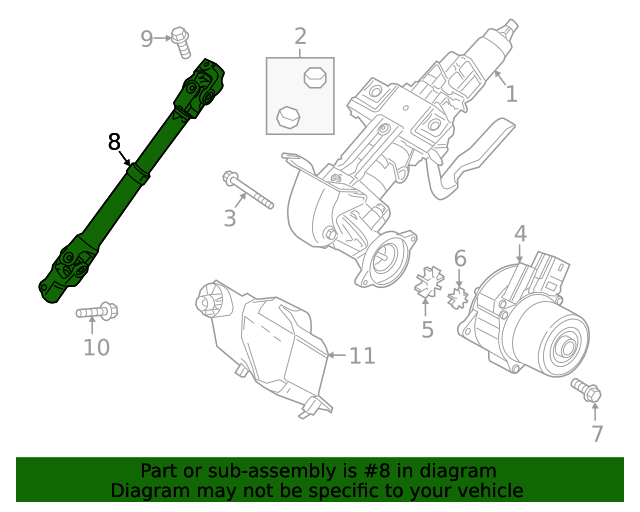 9
2
1
8
3
4
6
5
10
11
7

Part or sub-assembly is #8 in diagram
Diagram may not be specific to your vehicle