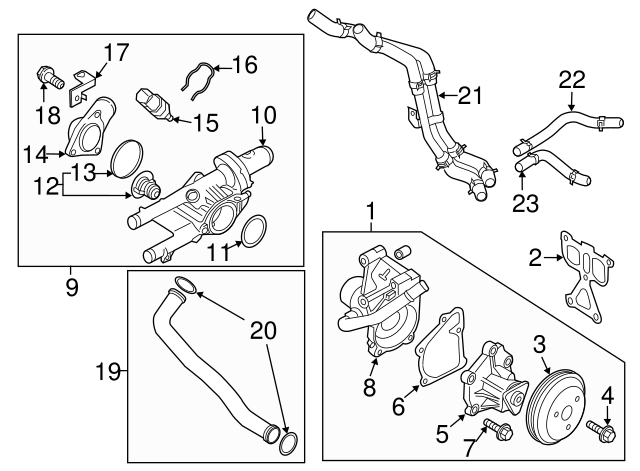 17
16
18
15
10
14
13
12
11
9
21
22
23
1
2
20
19
3
8
6
4
5
7