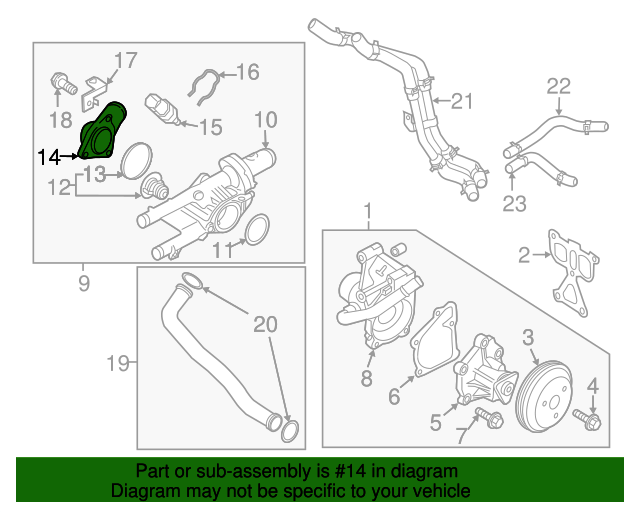 17
16
18
15
10
14
13
12
11
9
21
22
23
1
2
20
19
3
8
6
4
5
7

Part or sub-assembly is #14 in diagram
Diagram may not be specific to your vehicle