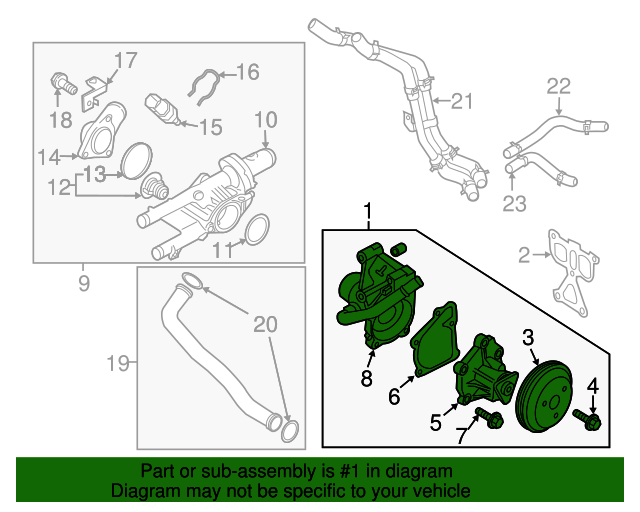 17
16
18
15
10
14
13
12
11
9
21
22
23
1
2
20
19
3
8
6
4
5
7
Part or sub-assembly is #1 in diagram
Diagram may not be specific to your vehicle