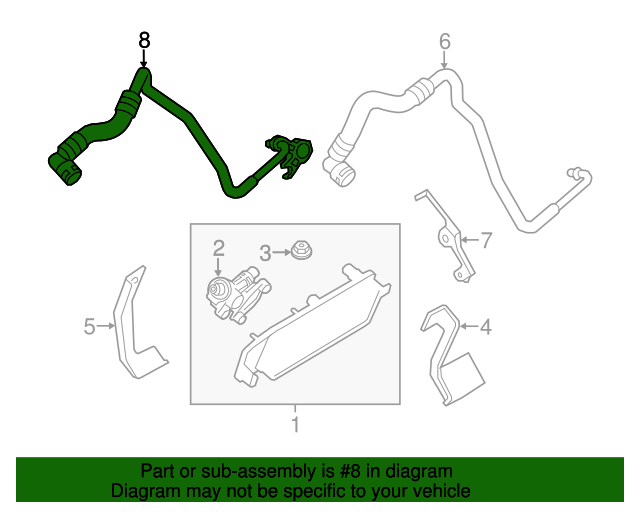 8

6

2

3

7

5

4

1

Part or sub-assembly is #8 in diagram
Diagram may not be specific to your vehicle