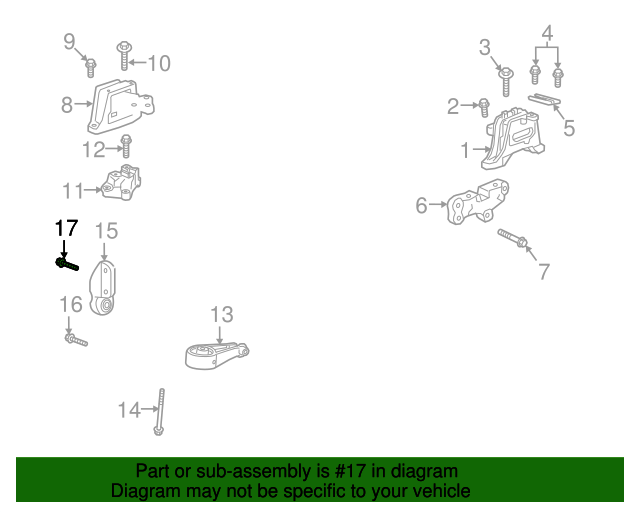 9
10
8
12
11
17
15
16
13
14
3
4
2
5
1
6
7

Part or sub-assembly is #17 in diagram
Diagram may not be specific to your vehicle