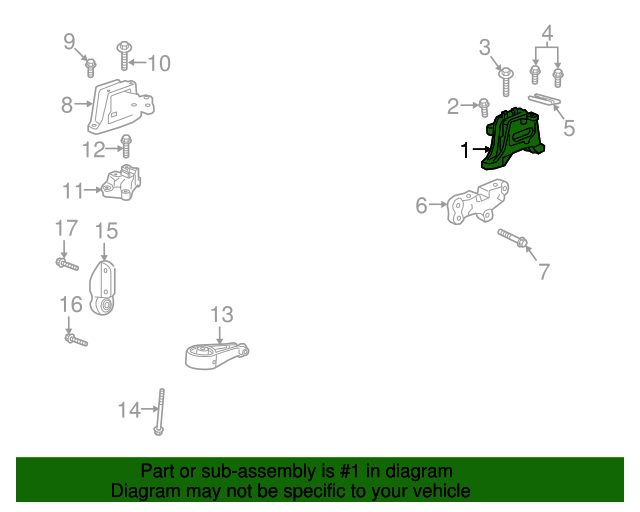 9
10
8
12
11
17
15
16
13
14
3
4
2
5
1
6
7

Part or sub-assembly is #1 in diagram
Diagram may not be specific to your vehicle