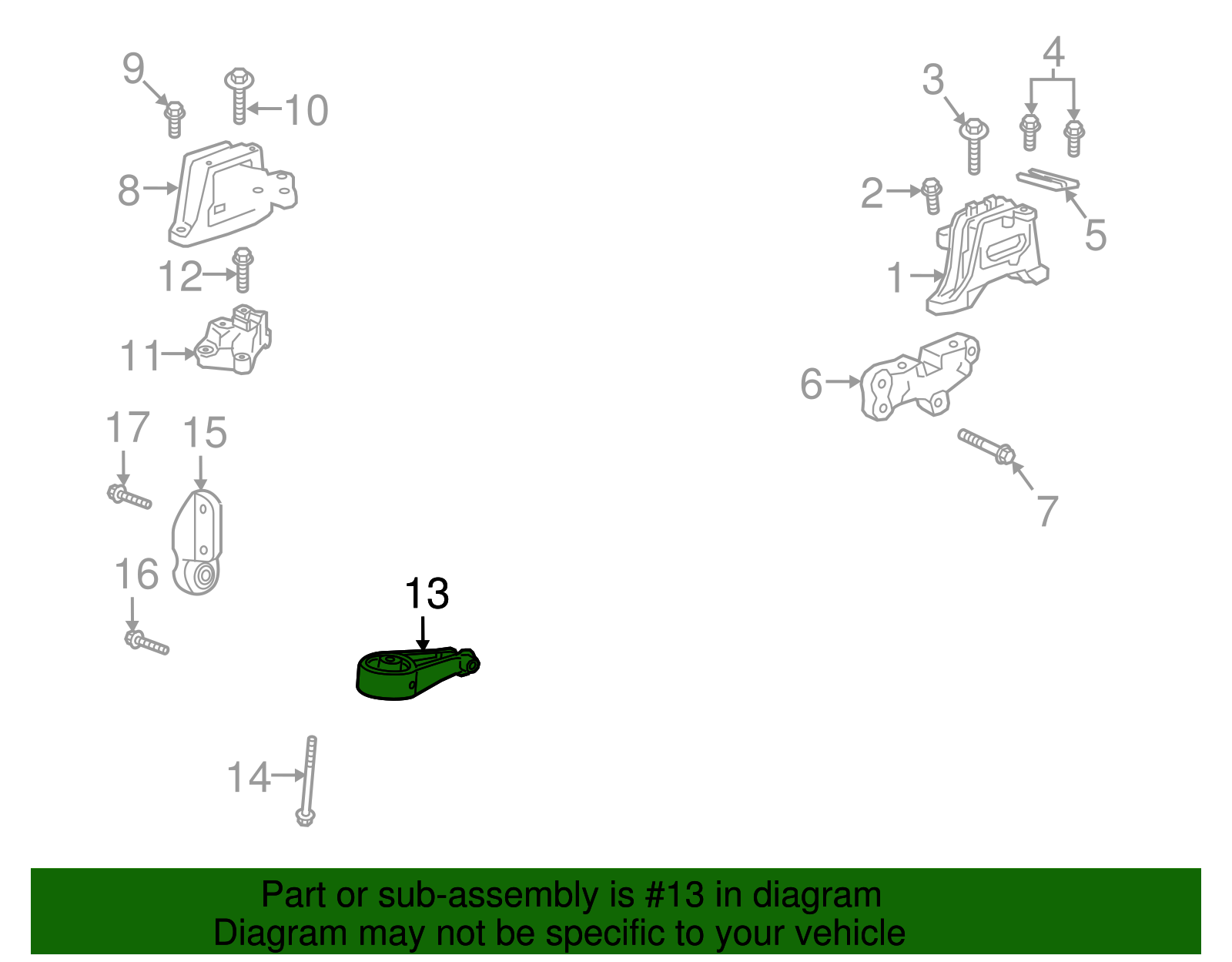 9
10
8
12
11
17
15
16
13
14
3
4
2
5
1
6
7

Part or sub-assembly is #13 in diagram
Diagram may not be specific to your vehicle