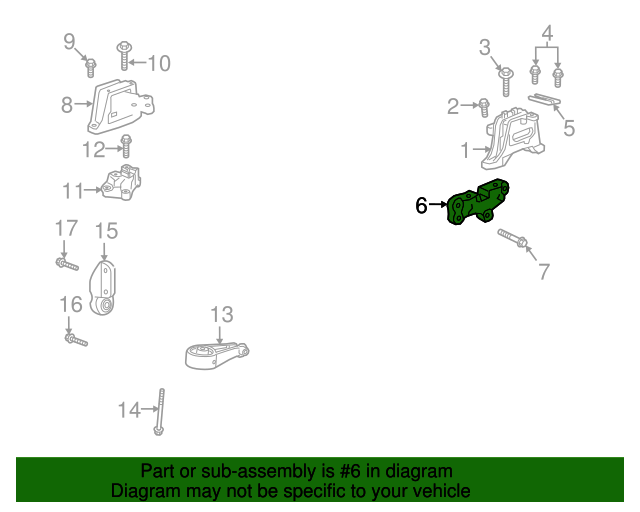 9
10
8
12
11
17
15
16
13
14
3
4
2
5
1
6
7

Part or sub-assembly is #6 in diagram
Diagram may not be specific to your vehicle