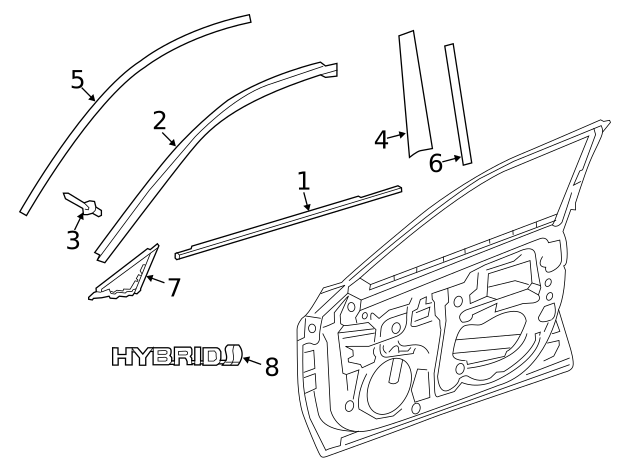 5
2
4
6
1
3
7
HYBRID
8