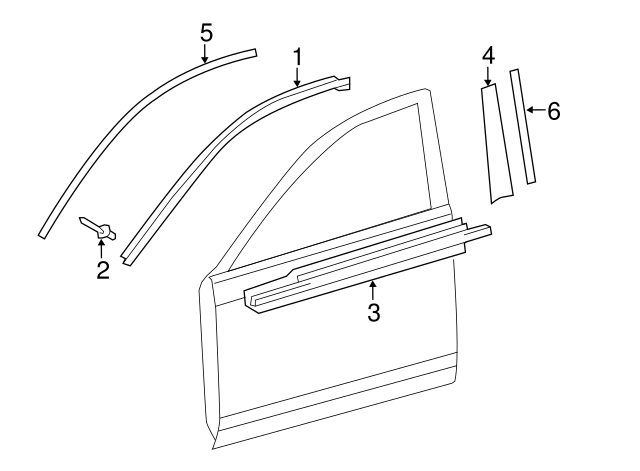 5
1
4
6
2
3