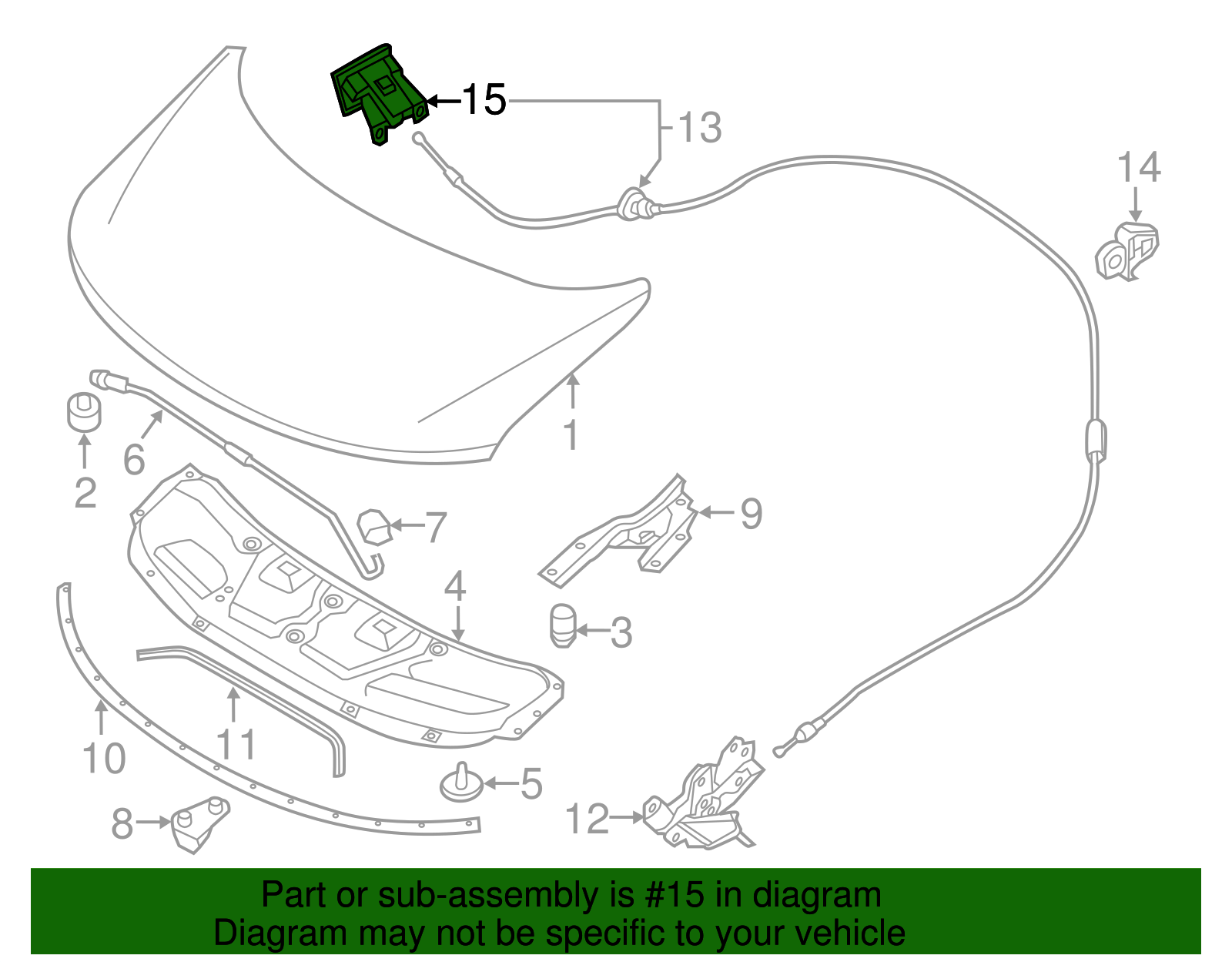 15
13
14
1
2
6
7
9
4
3
10
11
5
8
12

Part or sub-assembly is #15 in diagram
Diagram may not be specific to your vehicle