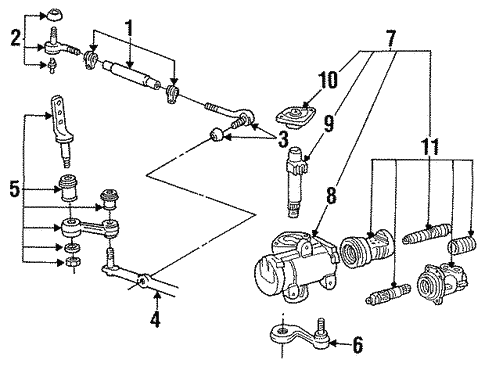 2
1
7
10
9
3
11
5
8
4
6