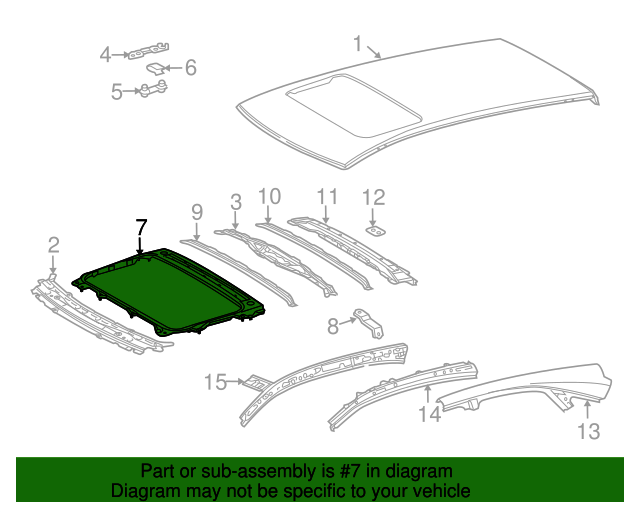 4
6
5
1
9
3
10
11
12
7
2
8
15
14
13

Part or sub-assembly is #7 in diagram
Diagram may not be specific to your vehicle