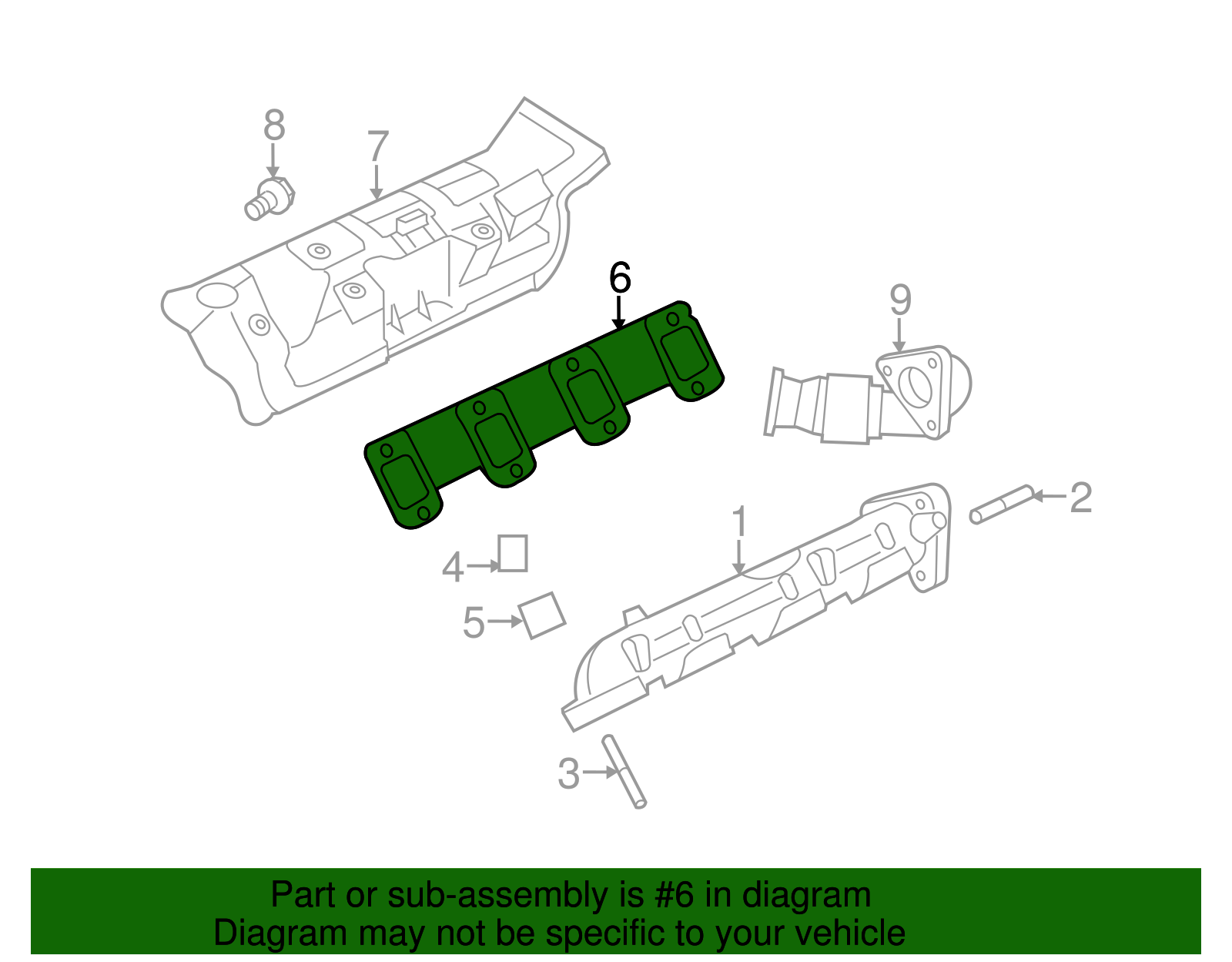 8
7
6
9
2
1
4
5
3

Part or sub-assembly is #6 in diagram
Diagram may not be specific to your vehicle