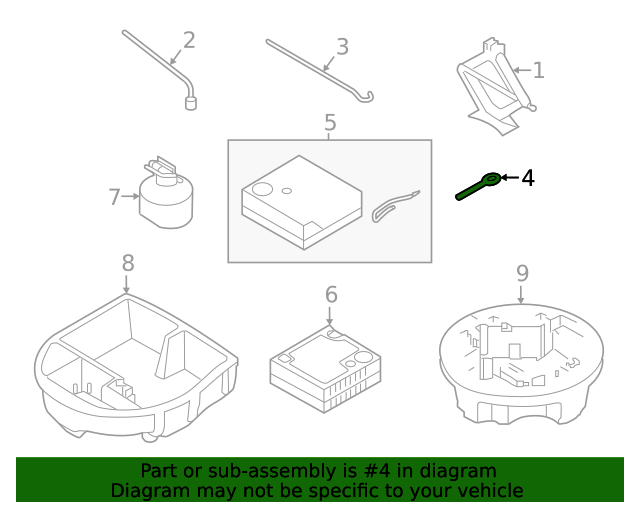 2
3
1
5
7
4
8
6
9

Part or sub-assembly is #4 in diagram
Diagram may not be specific to your vehicle